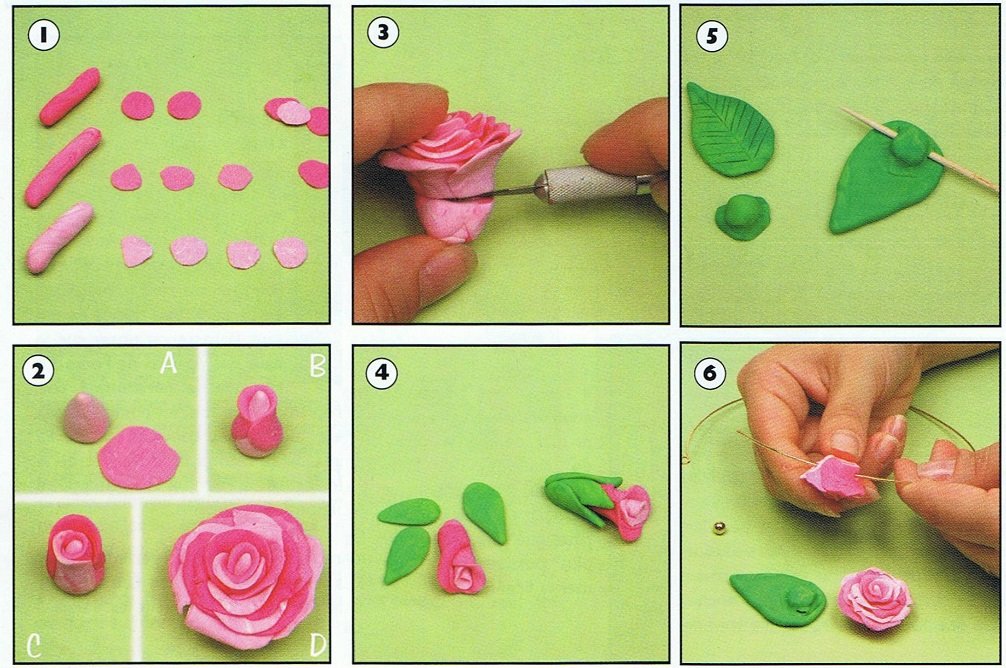 1

3

5

2

A

B

C

D

4

6