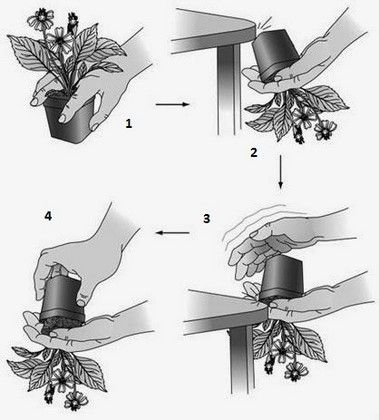 1

2

4

3