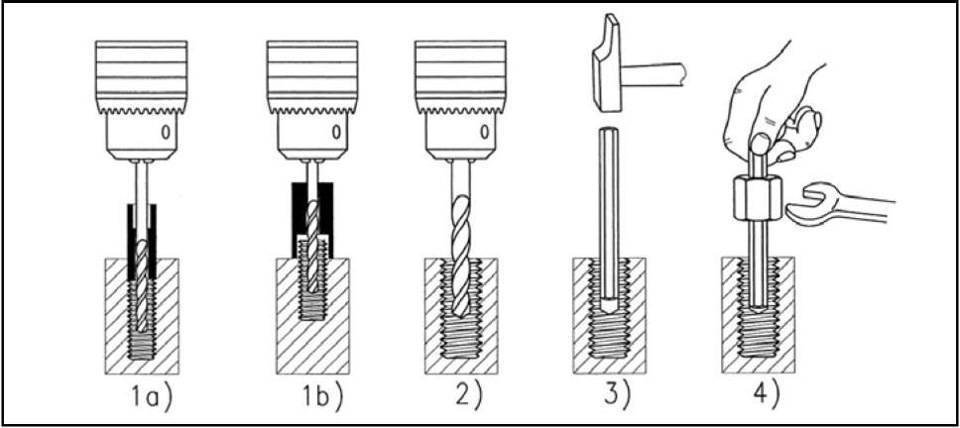 0
0
0
1a)
1b)
2)
3)
4)