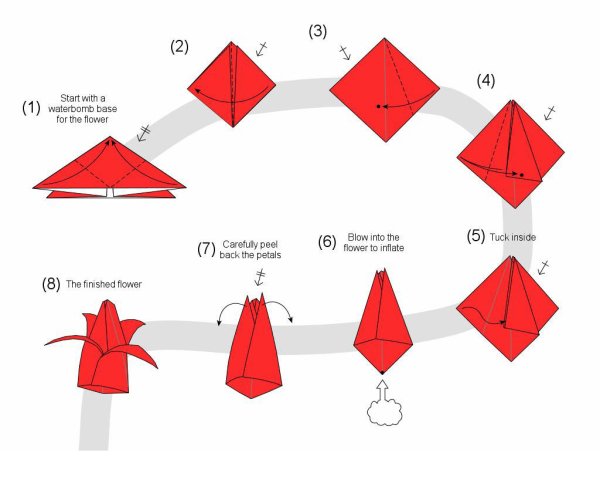 (1) Start with a waterbomb base for the flower

(2)

(3)

(4)

(5) Tuck inside

(6) Blow into the flower to inflate

(7) Carefully peel back the petals

(8) The finished flower