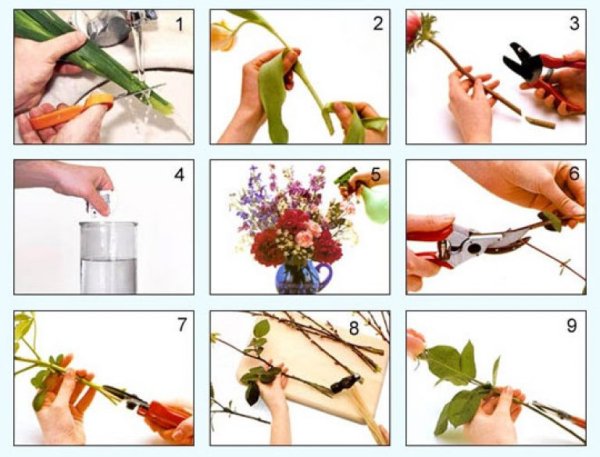 1
2
3
4
5
6
7
8
9