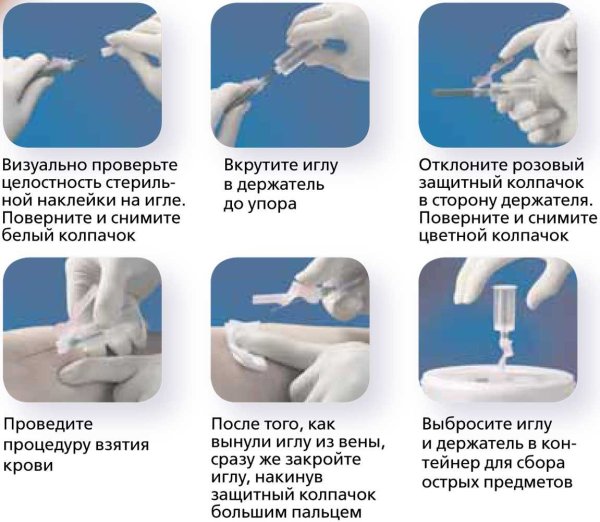 Визуально проверьте целостность стерильной наклейки на игле. Поверните и снимите белый колпачок

Вкрутите иглу в держатель до упора

Отклоните розовый защитный колпачок в сторону держателя. Поверните и снимите цветной колпачок

Проведите процедуру взятия крови

После того, как вынули иглу из вены, сразу же закройте иглу, накинув защитный колпачок большим пальцем

Выбросите иглу и держатель в контейнер для сбора острых предметов