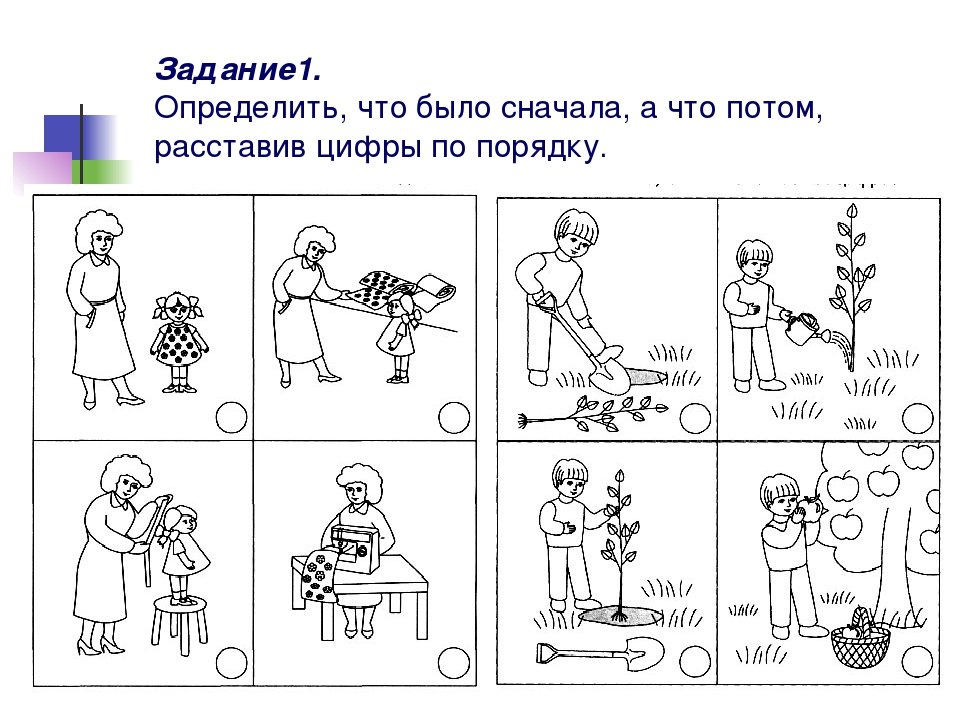 Задание1.
Определить, что было сначала, а что потом, расставив цифры по порядку.