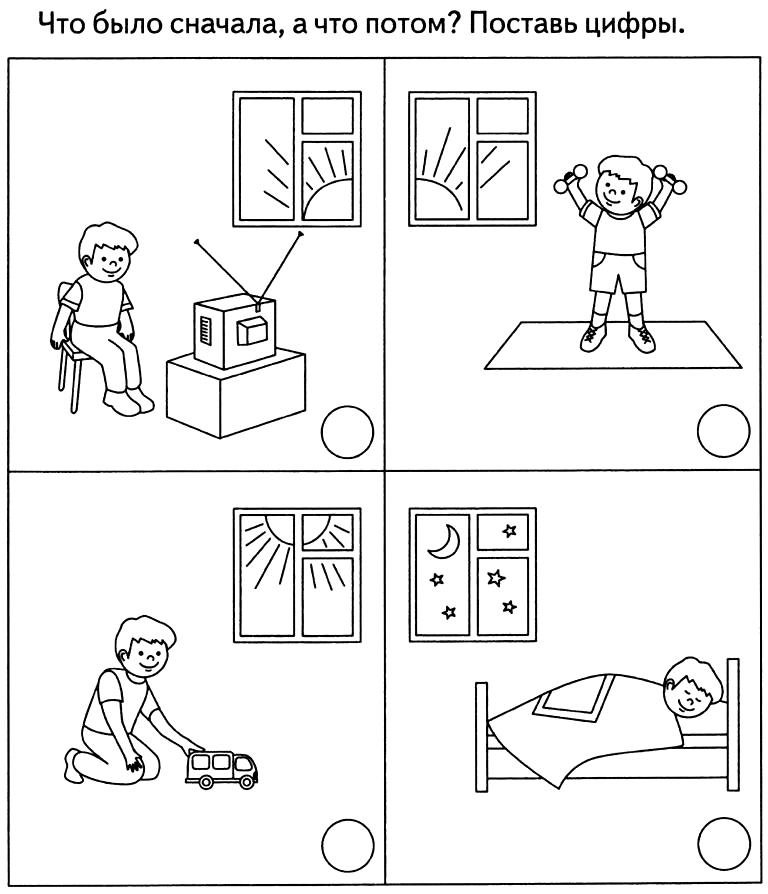 Что было сначала, а что потом? Поставь цифры.