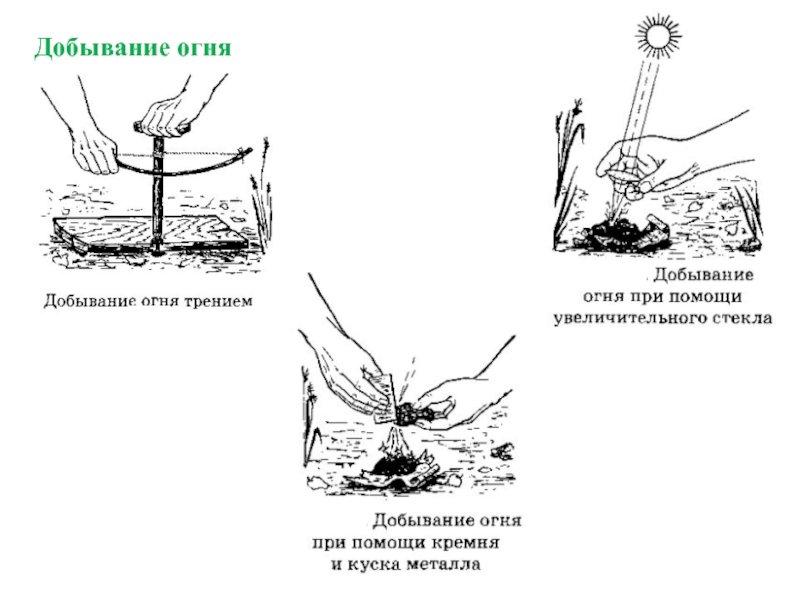 Добывание огня

Добывание огня трением

Добывание огня при помощи увеличительного стекла

Добывание огня при помощи кремня и куска металла