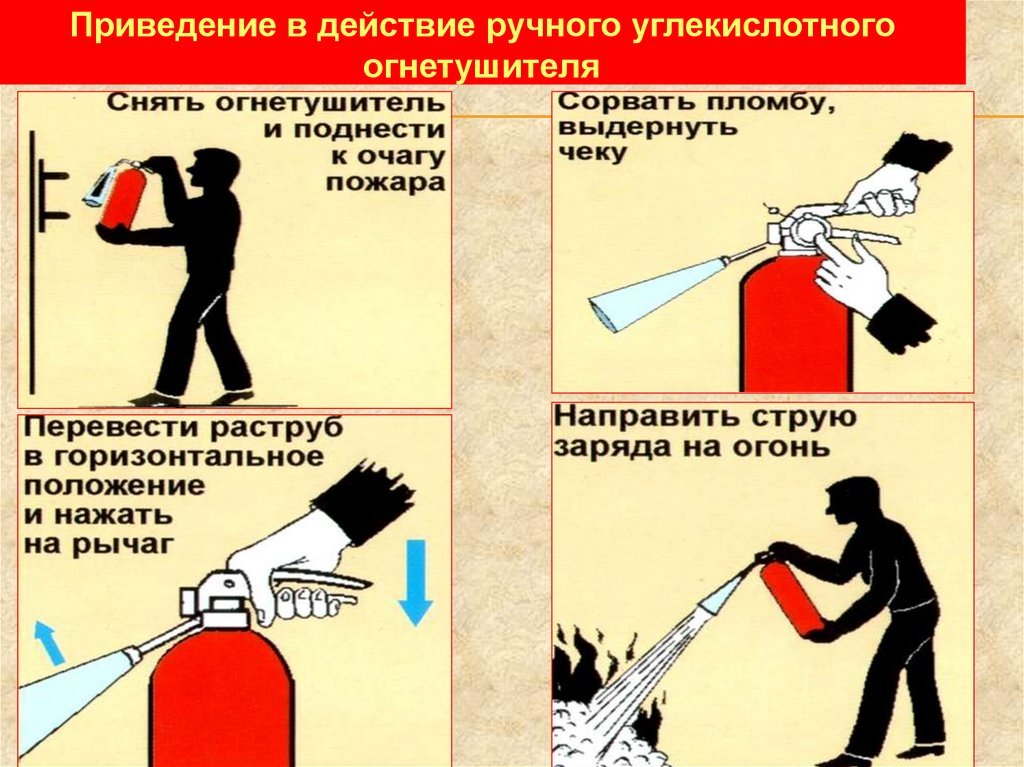 Приведение в действие ручного углекислотного огнетушителя

Снять огнетушитель и поднести к очагу пожара

Сорвать пломбу, выдернуть чеку

Перевести раструб в горизонтальное положение и нажать на рычаг

Направить струю заряда на огонь