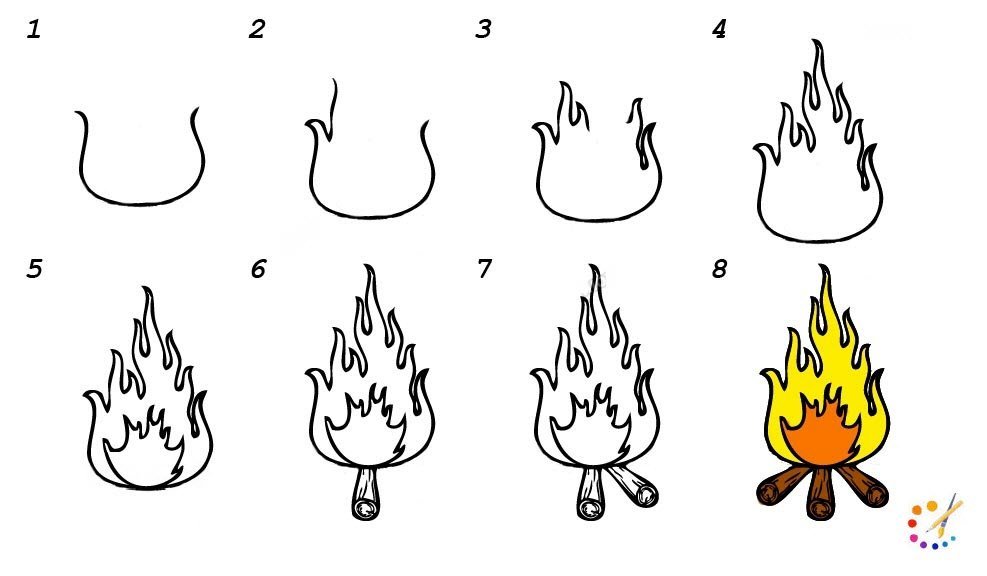 1

2

3

4

5

6

7

8