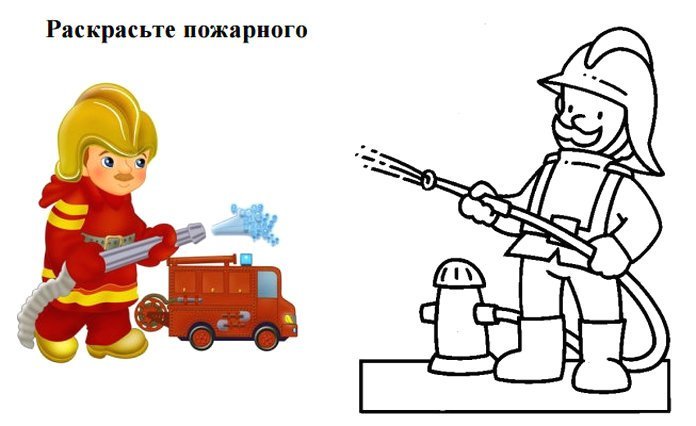 Раскрасьте пожарного