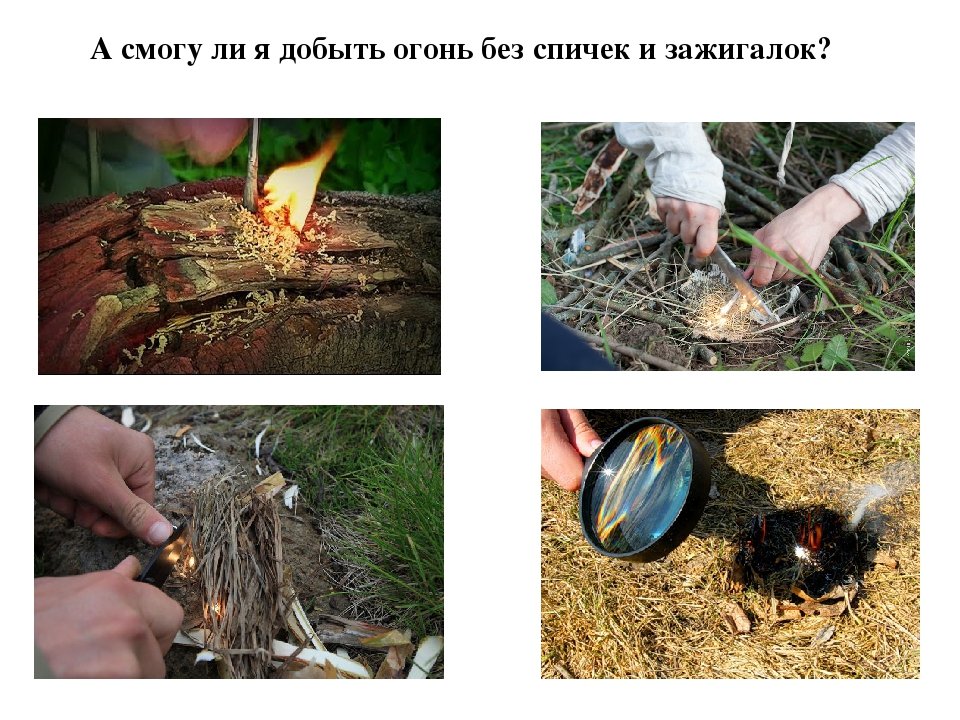 А смогу ли я добыть огонь без спичек и зажигалок?