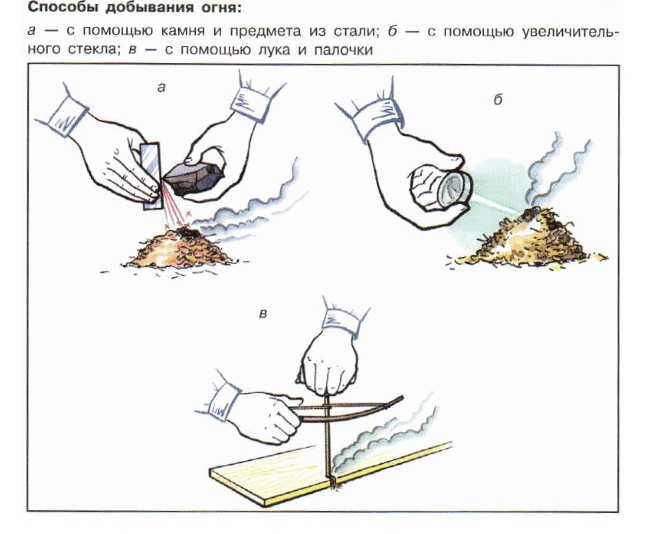 Способы добывания огня:

а — с помощью камня и предмета из стали; б — с помощью увеличительного стекла; в — с помощью лука и палочки

а

б

в