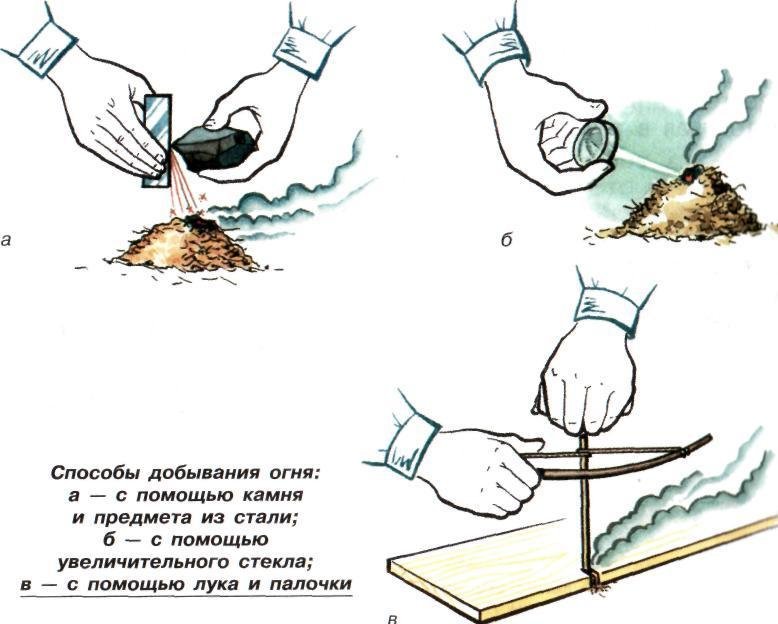 а

б

Способы добывания огня:
а — с помощью камня и предмета из стали;
б — с помощью увеличительного стекла;
в — с помощью лука и палочки

в