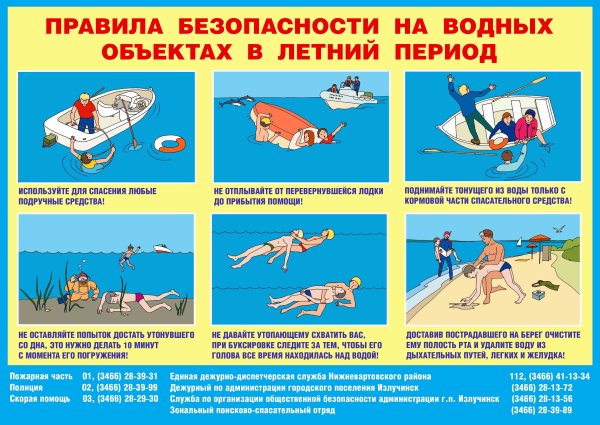 ПРАВИЛА БЕЗОПАСНОСТИ НА ВОДНЫХ ОБЪЕКТАХ В ЛЕТНИЙ ПЕРИОД

ИСПОЛЬЗУЙТЕ ДЛЯ СПАСЕНИЯ ЛЮБЫЕ ПОДРУЧНЫЕ СРЕДСТВА!

НЕ ОТПЛЫВАЙТЕ ОТ ПЕРЕВЕРНУВШЕЙСЯ ЛОДКИ ДО ПРИБЫТИЯ ПОМОЩИ!

ПОДНИМАЙТЕ ТОНУЩЕГО ИЗ ВОДЫ ТОЛЬКО С КОРМОВОЙ ЧАСТИ СПАСАТЕЛЬНОГО СРЕДСТВА!

НЕ ОСТАВЛЯЙТЕ ПОПЫТОК ДОСТАТЬ УТОНУВШЕГО СО ДНА, ЭТО НУЖНО ДЕЛАТЬ 10 МИНУТ С МОМЕНТА ЕГО ПОГРУЖЕНИЯ!

НЕ ДАВАЙТЕ УТОПАЮЩЕМУ СХВАТИТЬ ВАС, ПРИ БУКСИРОВКЕ СЛЕДИТЕ ЗА ТЕМ, ЧТОБЫ ЕГО ГОЛОВА ВСЕ ВРЕМЯ НАХОДИЛАСЬ НАД ВОДОЙ!

ДОСТАВИВ ПОСТРАДАВШЕГО НА БЕРЕГ ОЧИСТИТЕ ЕМУ ПОЛОСТЬ РТА И УДАЛИТЕ ВОДУ ИЗ ДЫХАТЕЛЬНЫХ ПУТЕЙ, ЛЕГКИХ И ЖЕЛУДКА!

Пожарная часть 01, (3466) 28-39-31
Полиция 02, (3466) 28-39-99
Скорая помощь 03, (3466) 28-29-30

Единая дежурно-диспетчерская служба Нижневартовского района 112, (3466) 41-13-34
Дежурный по администрации городского поселения Излучинск (3466) 28-13-72
Служба по организации общественной безопасности администрации г.п. Излучинск (3466) 28-13-56
Зональный поисково-спасательный отряд (3466) 28-39-89