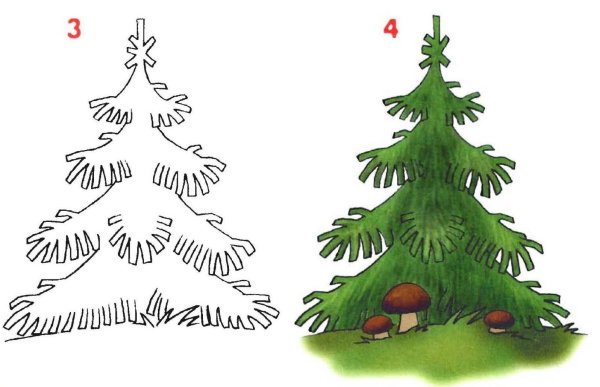 3

4