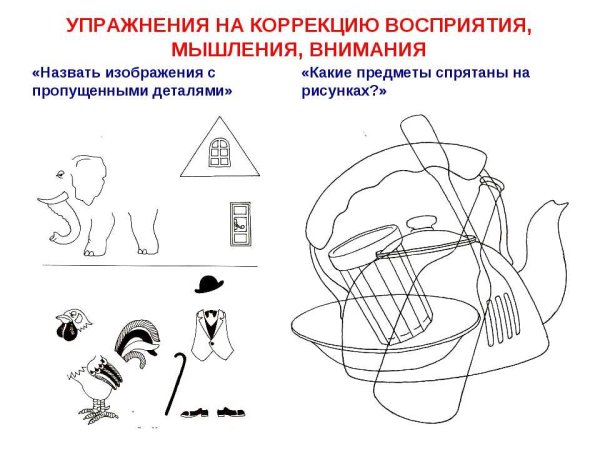 УПРАЖНЕНИЯ НА КОРРЕКЦИЮ ВОСПРИЯТИЯ, МЫШЛЕНИЯ, ВНИМАНИЯ

«Назвать изображения с пропущенными деталями»

«Какие предметы спрятаны на рисунках?»