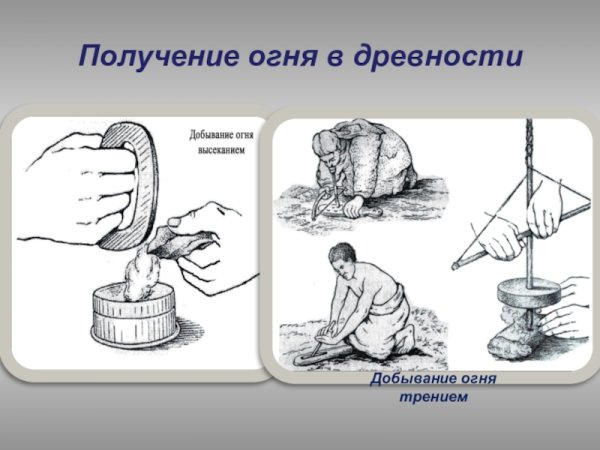 Получение огня в древности

Добывание огня высеканием

Добывание огня трением