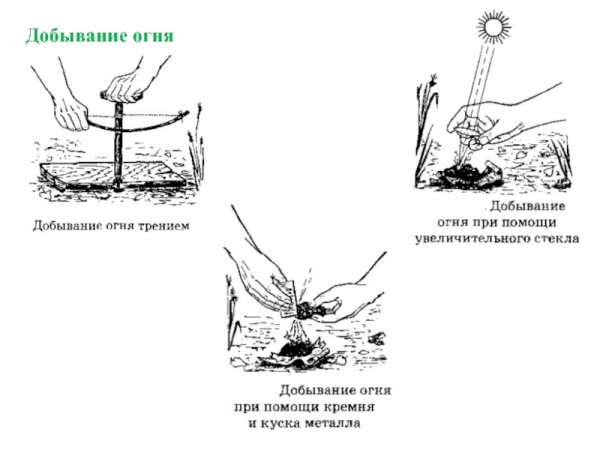 Добывание огня

Добывание огня трением

Добывание огня при помощи увеличительного стекла

Добывание огня при помощи кремня и куска металла