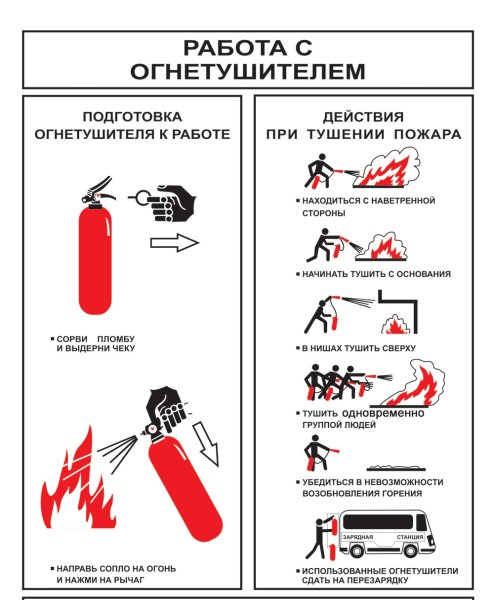 РАБОТА С ОГНЕТУШИТЕЛЕМ

ПОДГОТОВКА ОГНЕТУШИТЕЛЯ К РАБОТЕ

▪ СОРВИ ПЛОМБУ И ВЫДЕРНИ ЧЕКУ

▪ НАПРАВЬ СОПЛО НА ОГОНЬ И НАЖМИ НА РЫЧАГ

ДЕЙСТВИЯ ПРИ ТУШЕНИИ ПОЖАРА

▪ НАХОДИТЬСЯ С НАВЕТРЕННОЙ СТОРОНЫ

▪ НАЧИНАТЬ ТУШИТЬ С ОСНОВАНИЯ

▪ В НИШАХ ТУШИТЬ СВЕРХУ

▪ ТУШИТЬ одновременно ГРУППОЙ ЛЮДЕЙ

▪ УБЕДИТЬСЯ В НЕВОЗМОЖНОСТИ ВОЗОБНОВЛЕНИЯ ГОРЕНИЯ

ЗАРЯДНАЯ СТАНЦИЯ

▪ ИСПОЛЬЗОВАННЫЕ ОГНЕТУШИТЕЛИ СДАТЬ НА ПЕРЕЗАРЯДКУ