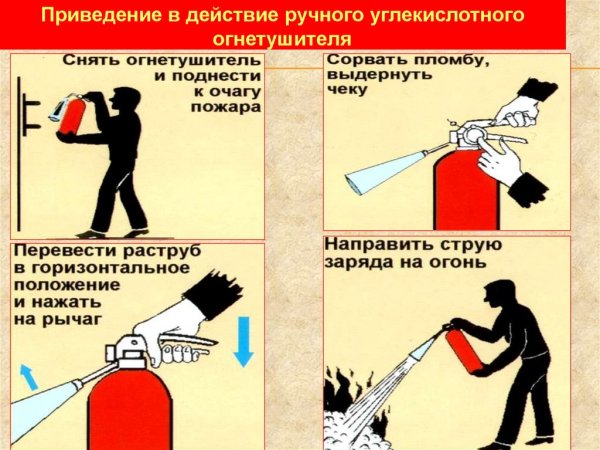 Приведение в действие ручного углекислотного огнетушителя

Снять огнетушитель и поднести к очагу пожара

Сорвать пломбу, выдернуть чеку

Перевести раструб в горизонтальное положение и нажать на рычаг

Направить струю заряда на огонь