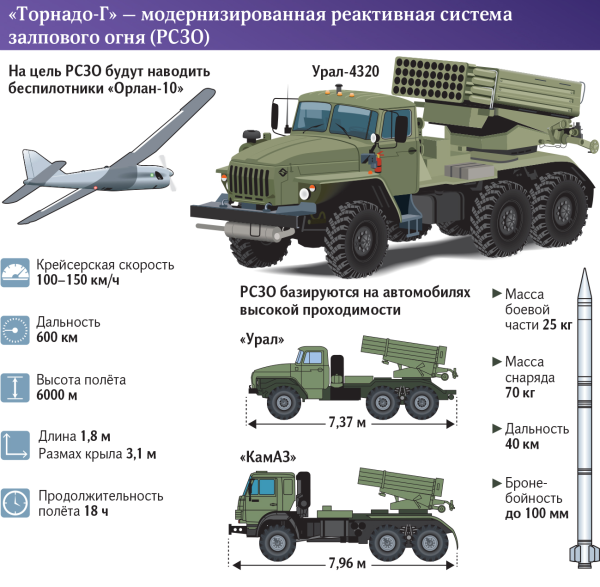 «Торнадо-Г» — модернизированная реактивная система залпового огня (РСЗО)

На цель РСЗО будут наводить беспилотники «Орлан-10»

Урал-4320

Крейсерская скорость 100–150 км/ч

Дальность 600 км

Высота полёта 6000 м

Длина 1,8 м
Размах крыла 3,1 м

Продолжительность полёта 18 ч

РСЗО базируются на автомобилях высокой проходимости

«Урал»

7,37 м

«КамАЗ»

7,96 м

Масса боевой части 25 кг

Масса снаряда 70 кг

Дальность 40 км

Бронебойность до 100 мм