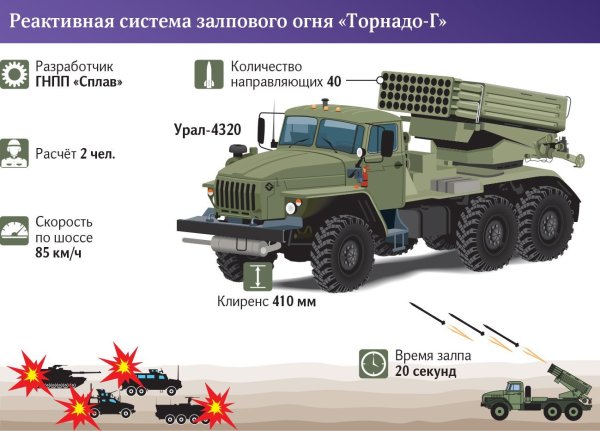 Реактивная система залпового огня «Торнадо-Г»

Разработчик
ГНПП «Сплав»

Количество
направляющих 40

Урал-4320

Расчёт 2 чел.

Скорость
по шоссе
85 км/ч

Клиренс 410 мм

Время залпа
20 секунд