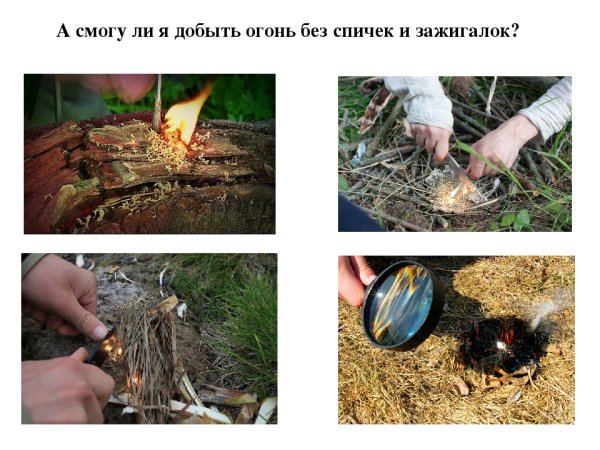 А смогу ли я добыть огонь без спичек и зажигалок?