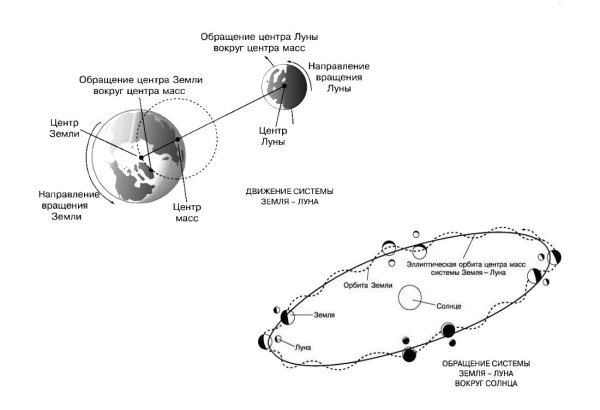 Обращение центра Луны вокруг центра масс

Направление вращения Луны

Обращение центра Земли вокруг центра масс

Центр Земли

Центр Луны

Направление вращения Земли

Центр масс

ДВИЖЕНИЕ СИСТЕМЫ ЗЕМЛЯ – ЛУНА

Эллиптическая орбита центра масс системы Земля – Луна

Орбита Земли

Солнце

Земля

Луна

ОБРАЩЕНИЕ СИСТЕМЫ ЗЕМЛЯ – ЛУНА ВОКРУГ СОЛНЦА