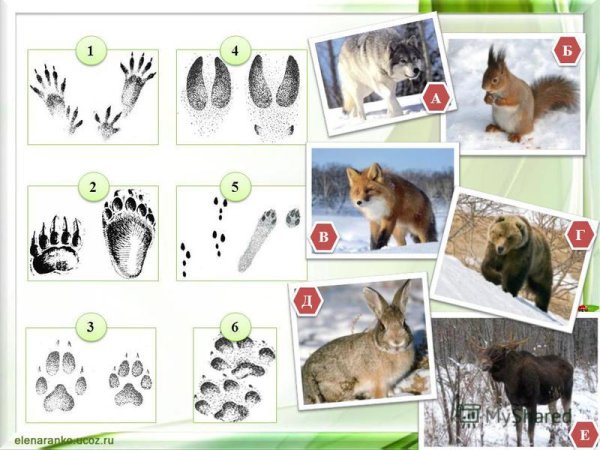 1
4
2
5
3
6
А
Б
В
Г
Д
Е
MyShared
elenaranko.ucoz.ru