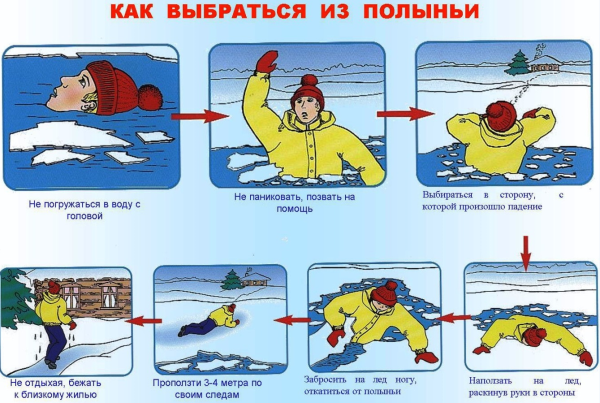 КАК ВЫБРАТЬСЯ ИЗ ПОЛЫНЬИ

Не погружаться в воду с головой

Не паниковать, позвать на помощь

Выбираться в сторону, с которой произошло падение

Наползать на лед, раскинув руки в стороны

Забросить на лед ногу, откатиться от полыньи

Проползти 3-4 метра по своим следам

Не отдыхая, бежать к близкому жилью