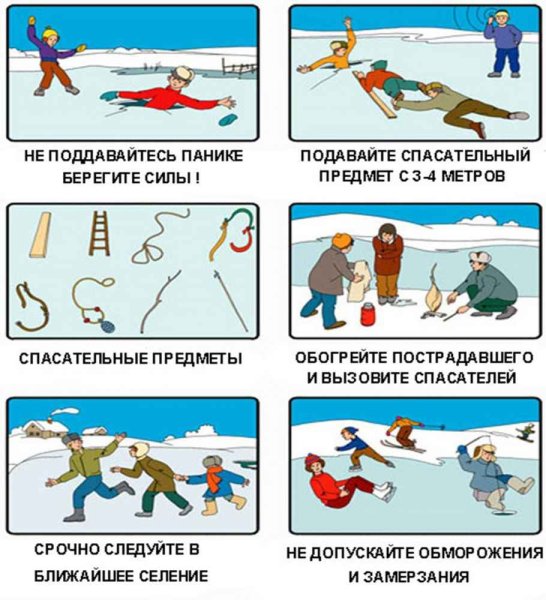 НЕ ПОДДАВАЙТЕСЬ ПАНИКЕ
БЕРЕГИТЕ СИЛЫ !

ПОДАВАЙТЕ СПАСАТЕЛЬНЫЙ
ПРЕДМЕТ С 3-4 МЕТРОВ

СПАСАТЕЛЬНЫЕ ПРЕДМЕТЫ

ОБОГРЕЙТЕ ПОСТРАДАВШЕГО
И ВЫЗОВИТЕ СПАСАТЕЛЕЙ

СРОЧНО СЛЕДУЙТЕ В
БЛИЖАЙШЕЕ СЕЛЕНИЕ

НЕ ДОПУСКАЙТЕ ОБМОРОЖЕНИЯ
И ЗАМЕРЗАНИЯ