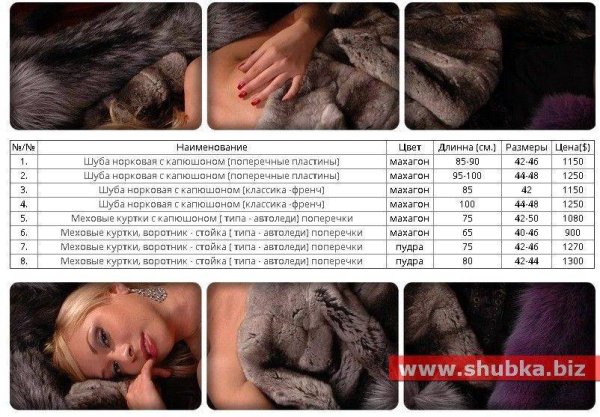 | №/№ | Наименование | Цвет | Длинна (см.) | Размеры | Цена($) |
|---|---|---|---|---|---|
| 1. | Шуба норковая с капюшоном (поперечные пластины) | махагон | 85-90 | 42-46 | 1150 |
| 2. | Шуба норковая с капюшоном (поперечные пластины) | махагон | 95-100 | 44-48 | 1250 |
| 3. | Шуба норковая с капюшоном (классика -френч) | махагон | 85 | 42 | 1150 |
| 4. | Шуба норковая с капюшоном (классика -френч) | махагон | 100 | 44-48 | 1250 |
| 5. | Меховые куртки с капюшоном ( типа - автоледи) поперечки | махагон | 75 | 42-50 | 1080 |
| 6. | Меховые куртки, воротник - стойка ( типа - автоледи) поперечки | махагон | 65 | 40-46 | 900 |
| 7. | Меховые куртки, воротник - стойка ( типа - автоледи) поперечки | пудра | 75 | 42-46 | 1270 |
| 8. | Меховые куртки, воротник - стойка ( типа - автоледи) поперечки | пудра | 80 | 42-44 | 1300 |

www.shubka.biz