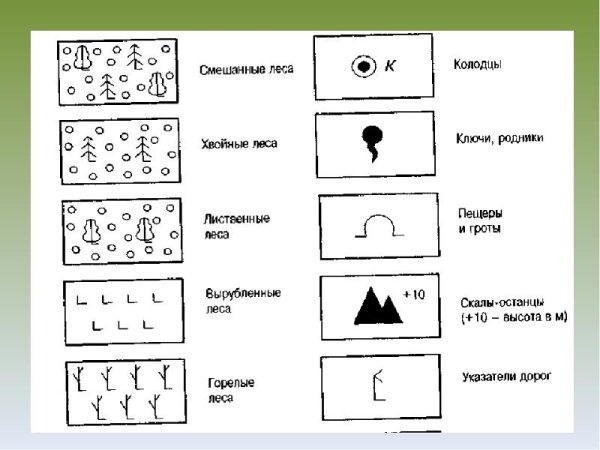 Смешанные леса

Хвойные леса

Лиственные леса

Вырубленные леса

Горелые леса

К

Колодцы

Ключи, родники

Пещеры и гроты

+10

Скалы-останцы (+10 – высота в м)

Указатели дорог