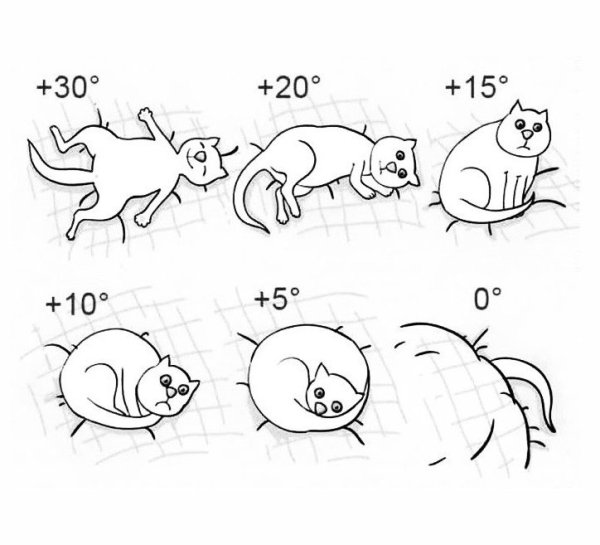 +30°

+20°

+15°

+10°

+5°

0°