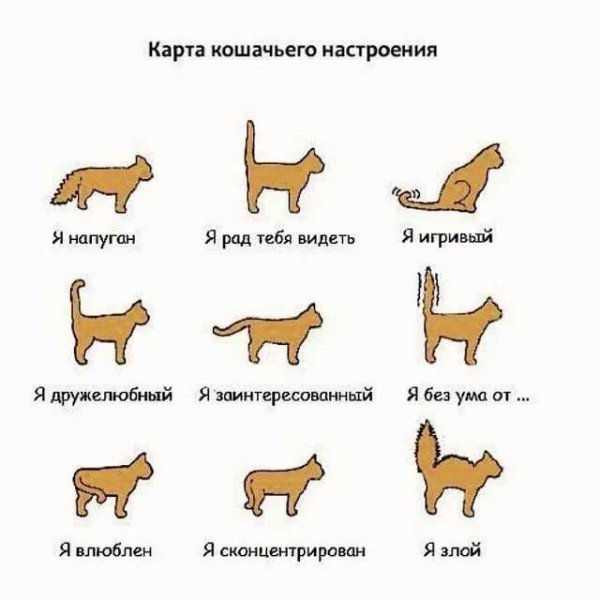 Карта кошачьего настроения

Я напуган

Я рад тебя видеть

Я игривый

Я дружелюбный

Я заинтересованный

Я без ума от ...

Я влюблен

Я сконцентрирован

Я злой