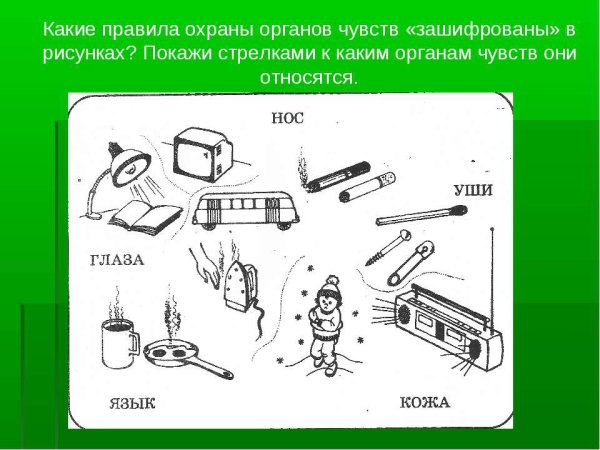 Какие правила охраны органов чувств «зашифрованы» в рисунках? Покажи стрелками к каким органам чувств они относятся.

НОС

УШИ

ГЛАЗА

ЯЗЫК

КОЖА